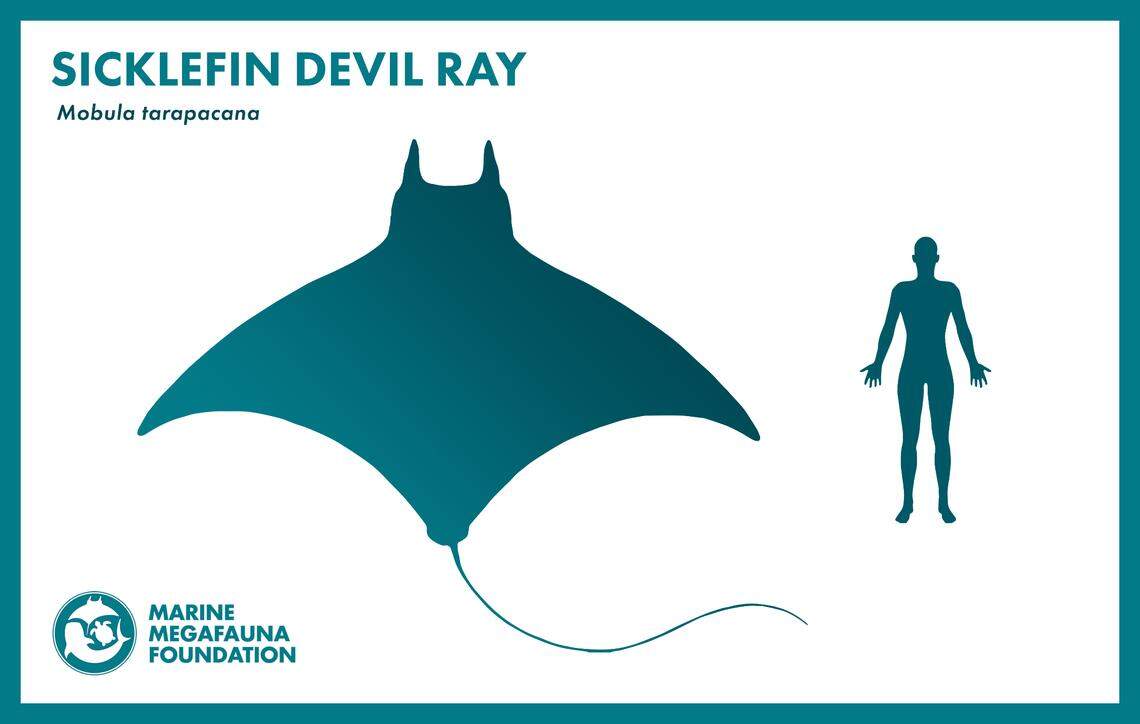 SICKLEFIN DEVIL RAY

Mobula tarapacana

MARINE MEGAFAUNA FOUNDATION